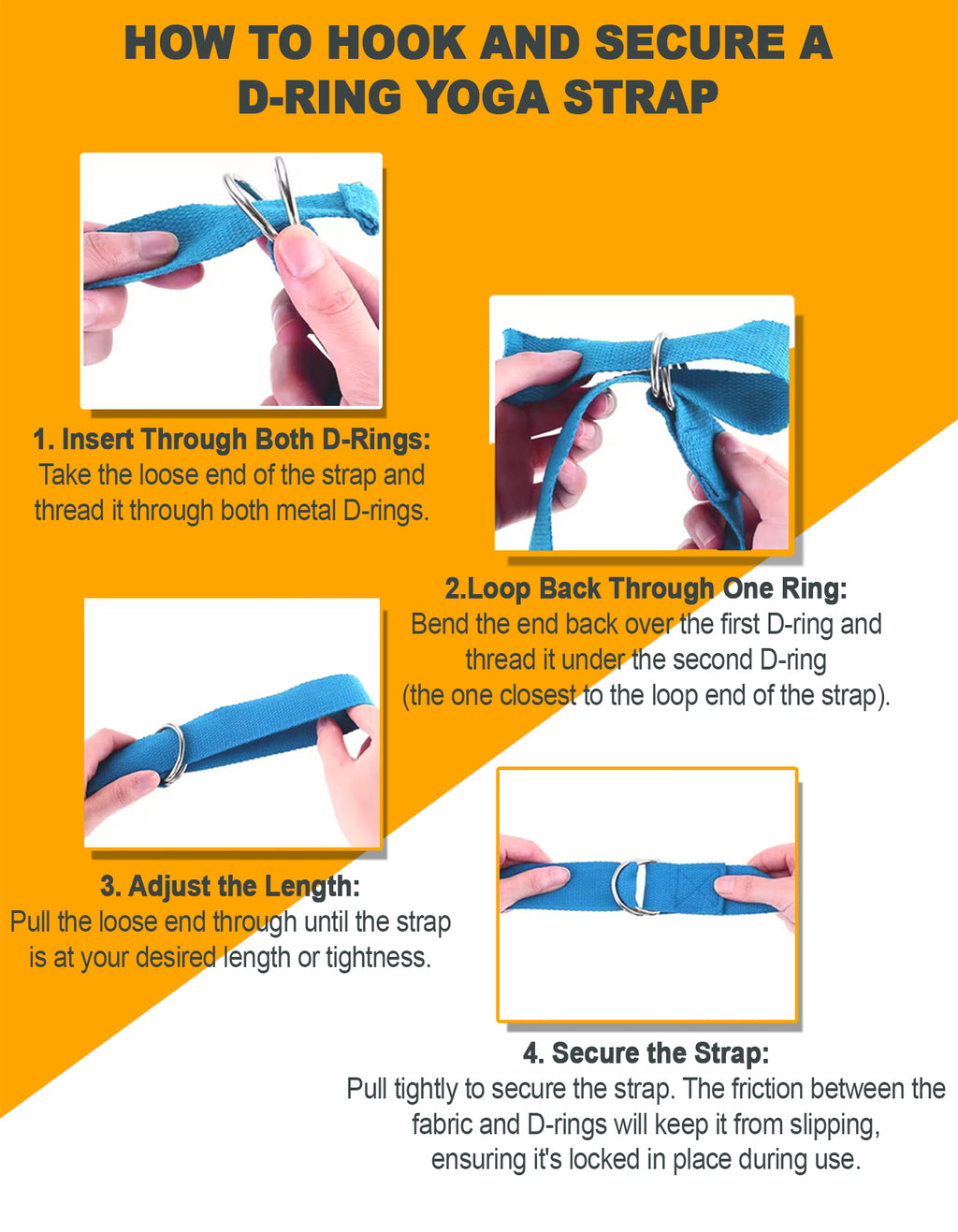 HOW TO HOOK AND SECURE A D-RING YOGA STRAP

1. Insert Through Both D-Rings:
Take the loose end of the strap and thread it through both metal D-rings.

2.Loop Back Through One Ring:
Bend the end back over the first D-ring and thread it under the second D-ring (the one closest to the loop end of the strap).

3. Adjust the Length:
Pull the loose end through until the strap is at your desired length or tightness.

4. Secure the Strap:
Pull tightly to secure the strap. The friction between the fabric and D-rings will keep it from slipping, ensuring it's locked in place during use.