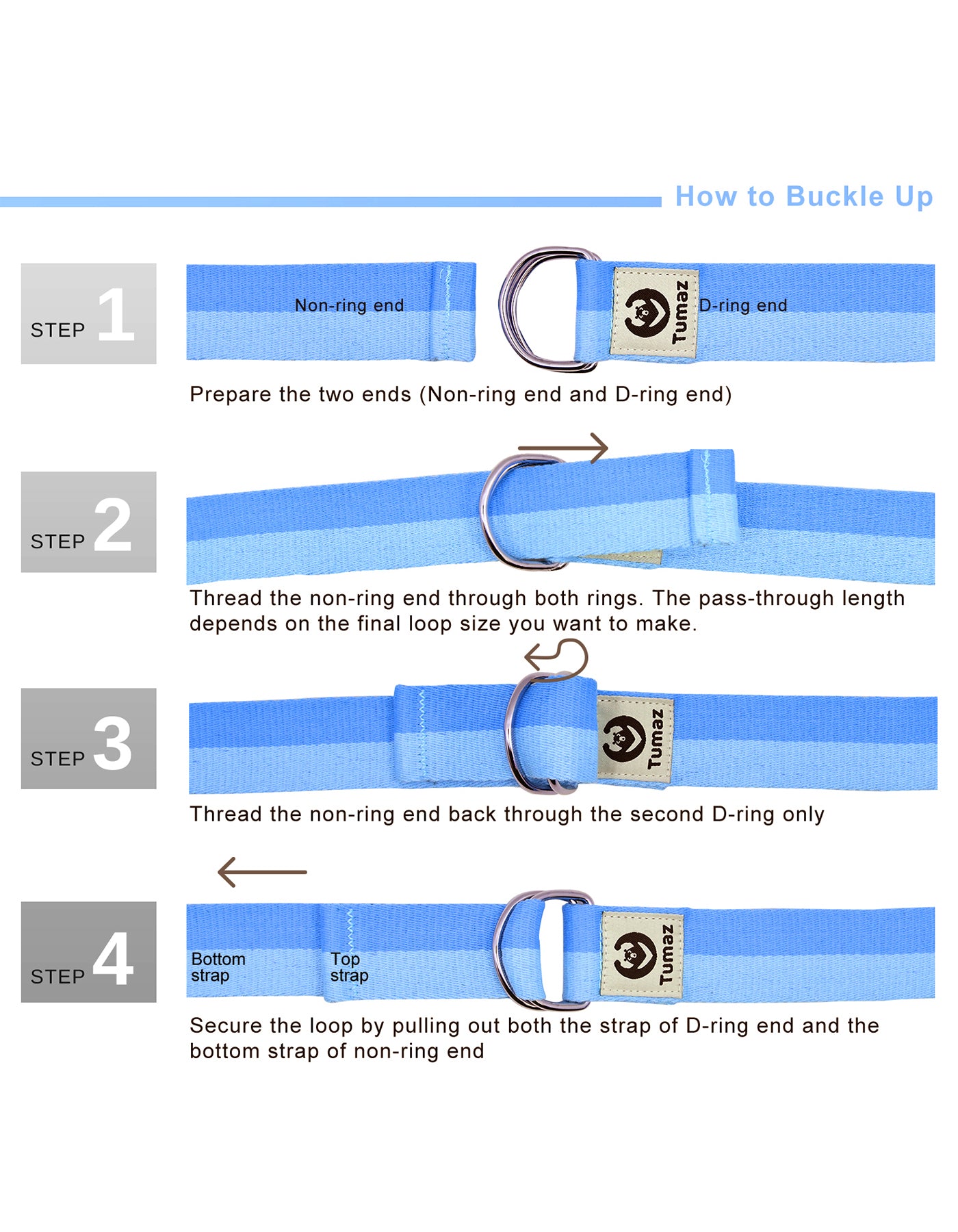 How to Buckle Up

STEP 1

Non-ring end

Tumaz

D-ring end

Prepare the two ends (Non-ring end and D-ring end)

STEP 2

Thread the non-ring end through both rings. The pass-through length depends on the final loop size you want to make.

STEP 3

Tumaz

Thread the non-ring end back through the second D-ring only

STEP 4

Bottom strap

Top strap

Tumaz

Secure the loop by pulling out both the strap of D-ring end and the bottom strap of non-ring end