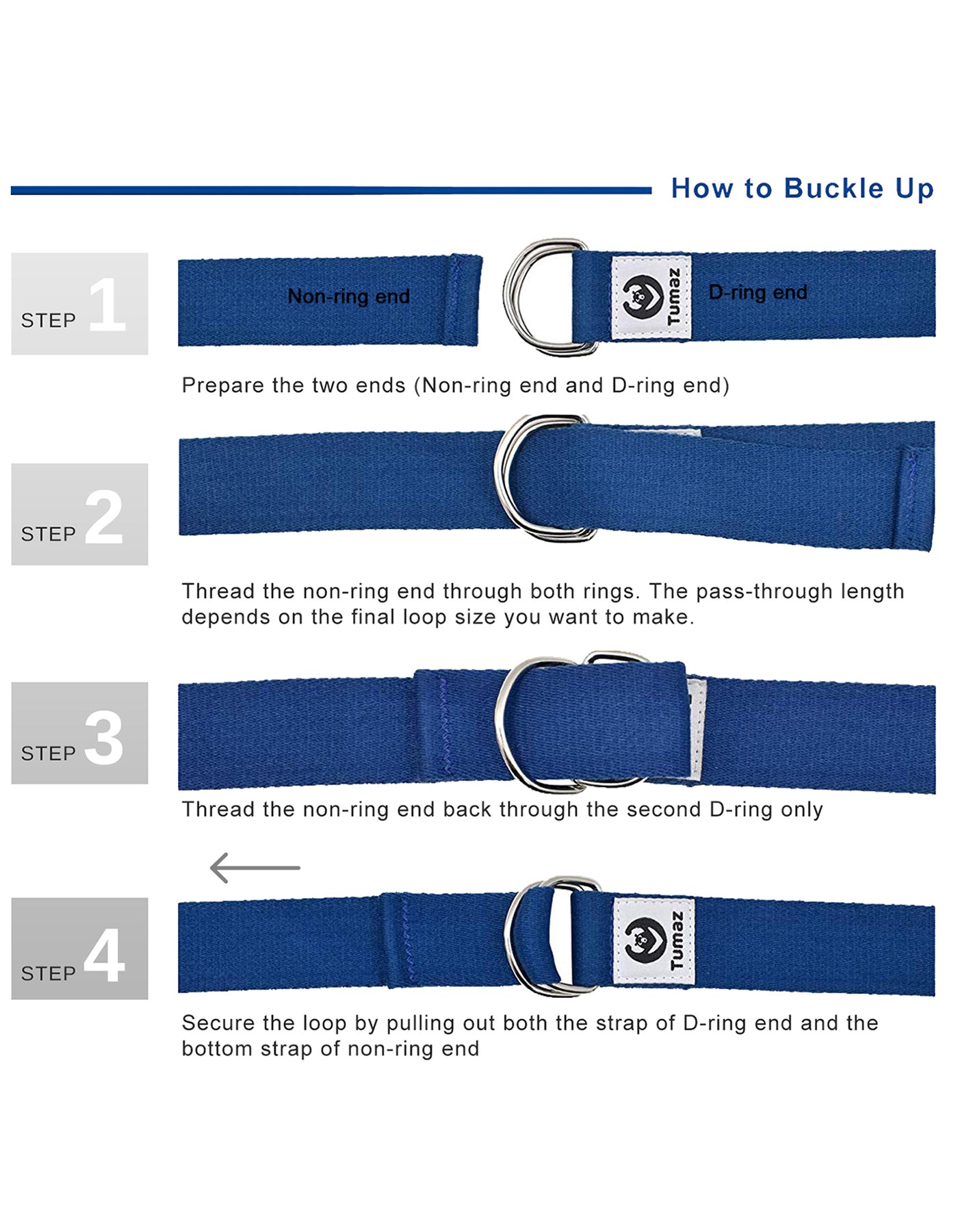 How to Buckle Up

STEP 1

Non-ring end

Tumaz

D-ring end

Prepare the two ends (Non-ring end and D-ring end)

STEP 2

Thread the non-ring end through both rings. The pass-through length depends on the final loop size you want to make.

STEP 3

Thread the non-ring end back through the second D-ring only

STEP 4

Tumaz

Secure the loop by pulling out both the strap of D-ring end and the bottom strap of non-ring end