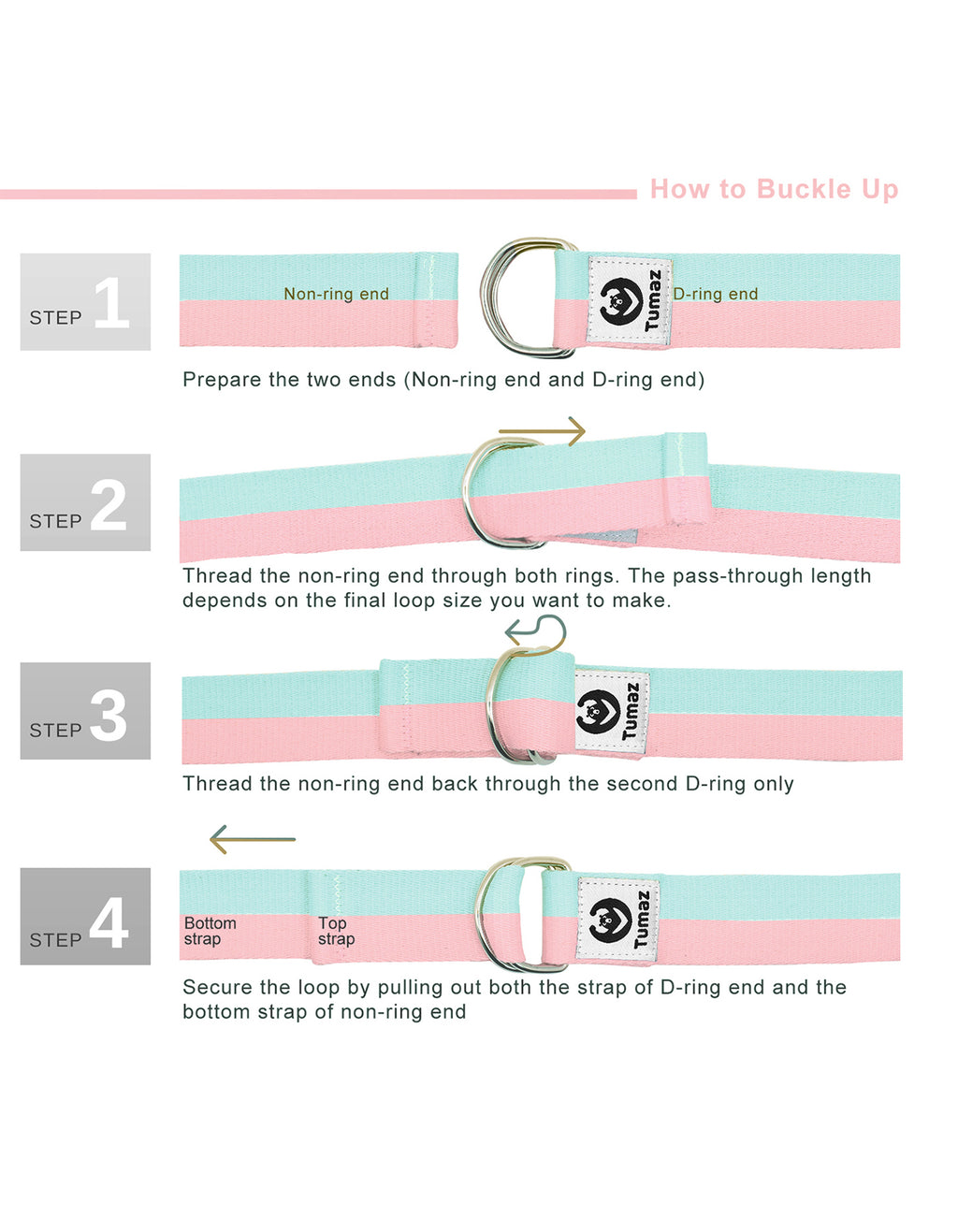 How to Buckle Up

STEP 1

Non-ring end

Tumaz

D-ring end

Prepare the two ends (Non-ring end and D-ring end)

STEP 2

Thread the non-ring end through both rings. The pass-through length depends on the final loop size you want to make.

STEP 3

Tumaz

Thread the non-ring end back through the second D-ring only

STEP 4

Bottom strap

Top strap

Tumaz

Secure the loop by pulling out both the strap of D-ring end and the bottom strap of non-ring end