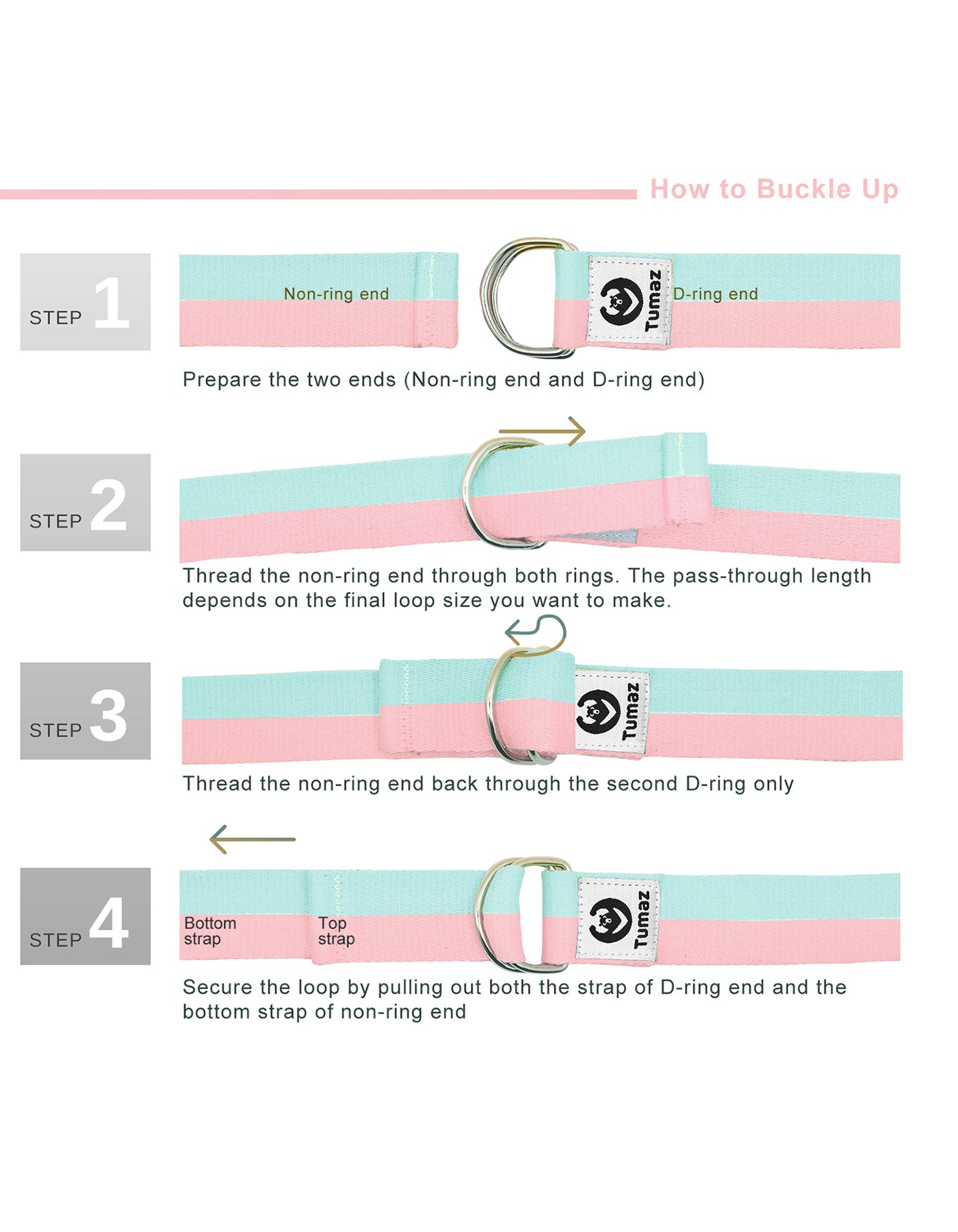 How to Buckle Up

STEP 1

Non-ring end

Tumaz

D-ring end

Prepare the two ends (Non-ring end and D-ring end)

STEP 2

Thread the non-ring end through both rings. The pass-through length depends on the final loop size you want to make.

STEP 3

Tumaz

Thread the non-ring end back through the second D-ring only

STEP 4

Bottom strap

Top strap

Tumaz

Secure the loop by pulling out both the strap of D-ring end and the bottom strap of non-ring end