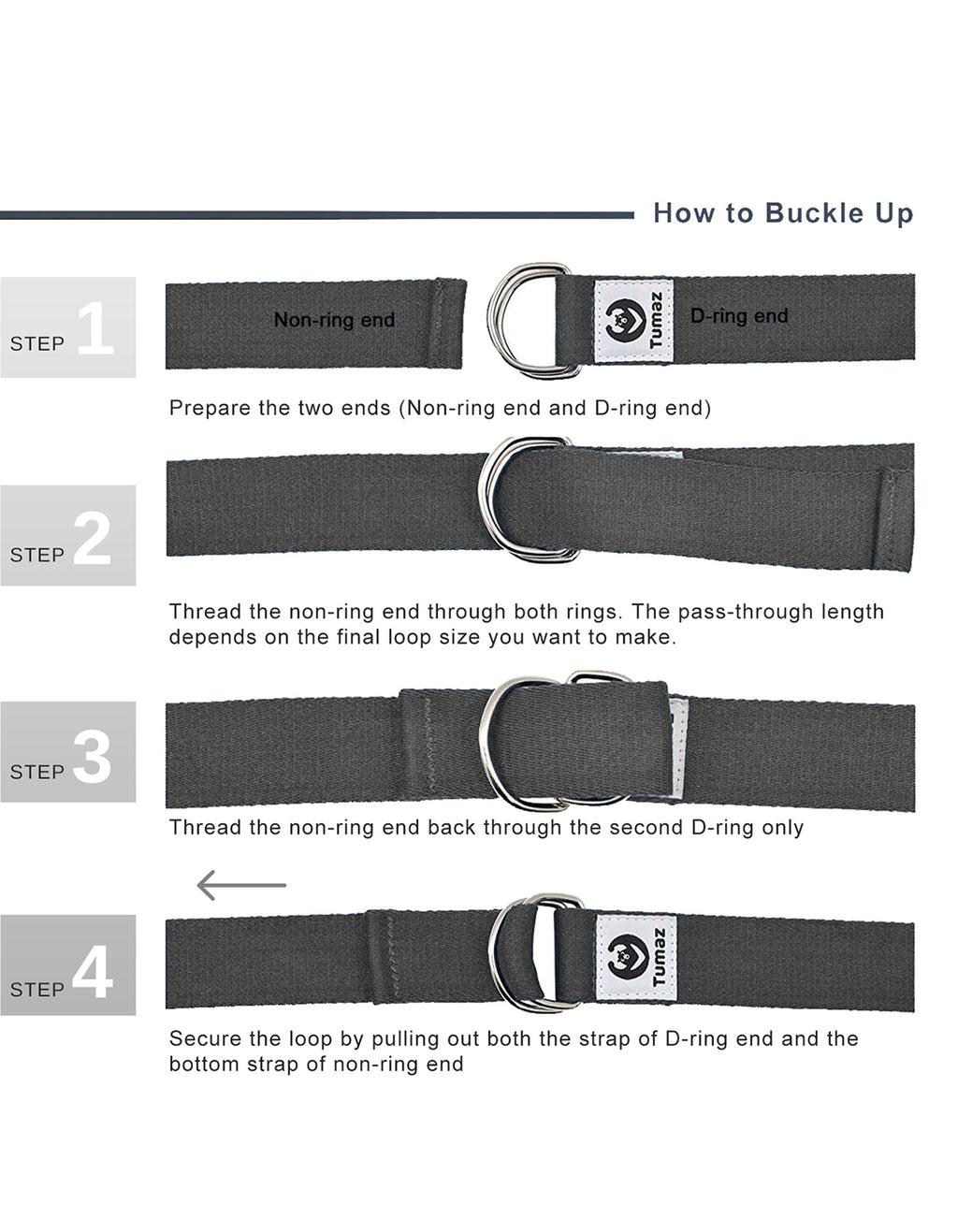 How to Buckle Up

STEP 1

Non-ring end

Tumaz

D-ring end

Prepare the two ends (Non-ring end and D-ring end)

STEP 2

Thread the non-ring end through both rings. The pass-through length depends on the final loop size you want to make.

STEP 3

Thread the non-ring end back through the second D-ring only

STEP 4

Tumaz

Secure the loop by pulling out both the strap of D-ring end and the bottom strap of non-ring end