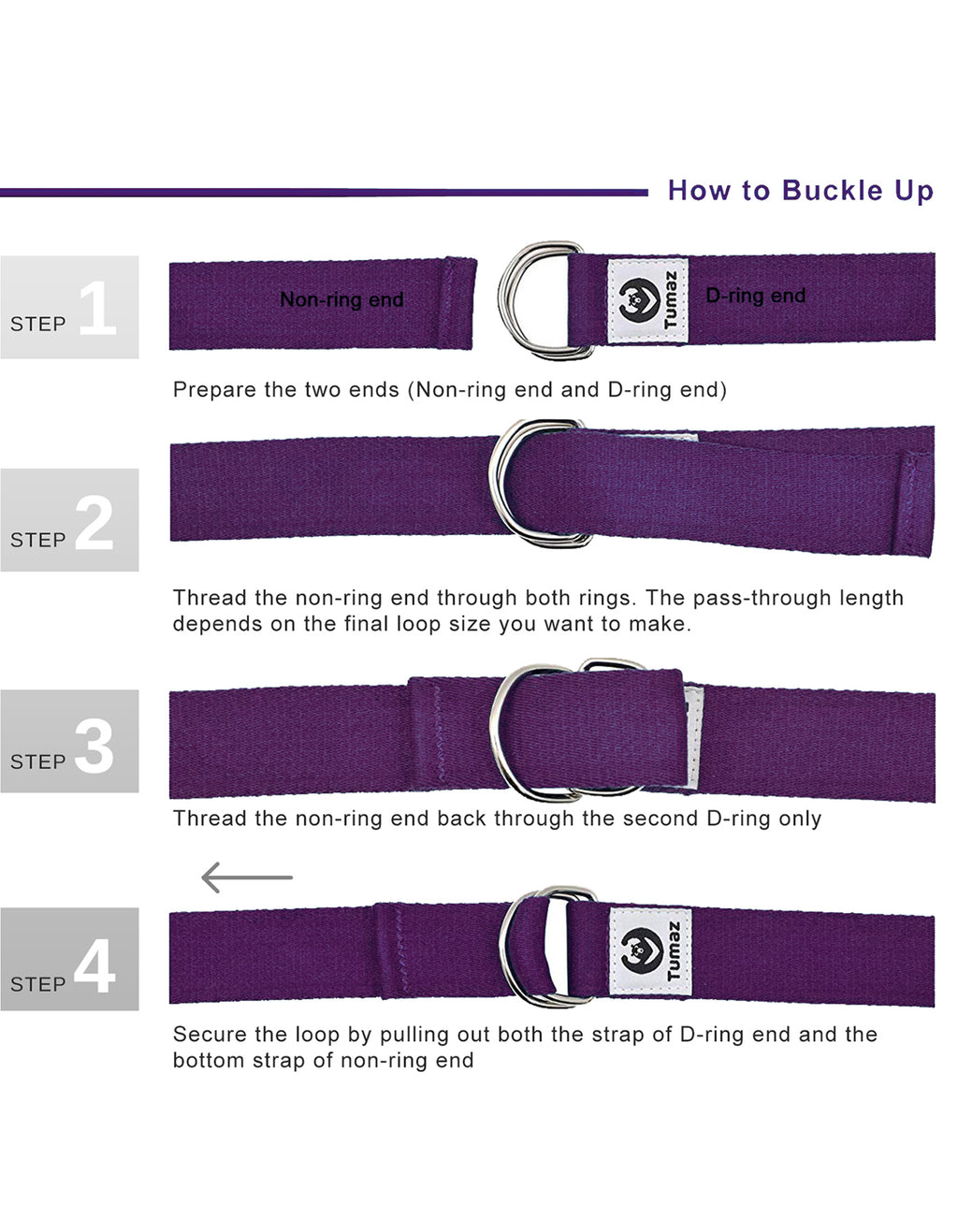 How to Buckle Up

STEP 1

Non-ring end

Tumaz

D-ring end

Prepare the two ends (Non-ring end and D-ring end)

STEP 2

Thread the non-ring end through both rings. The pass-through length depends on the final loop size you want to make.

STEP 3

Thread the non-ring end back through the second D-ring only

STEP 4

Tumaz

Secure the loop by pulling out both the strap of D-ring end and the bottom strap of non-ring end