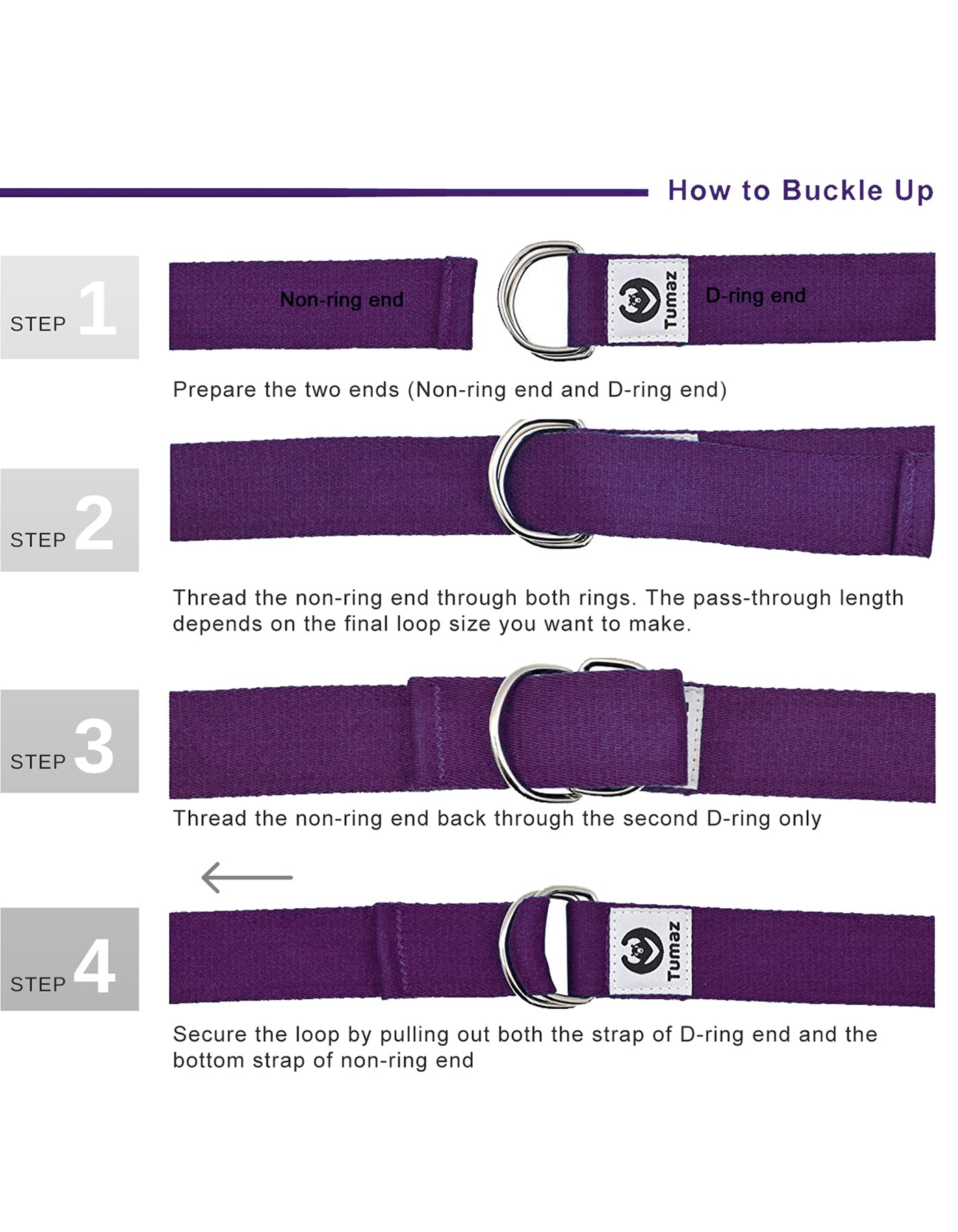 How to Buckle Up

STEP 1

Non-ring end

Tumaz

D-ring end

Prepare the two ends (Non-ring end and D-ring end)

STEP 2

Thread the non-ring end through both rings. The pass-through length depends on the final loop size you want to make.

STEP 3

Thread the non-ring end back through the second D-ring only

STEP 4

Tumaz

Secure the loop by pulling out both the strap of D-ring end and the bottom strap of non-ring end