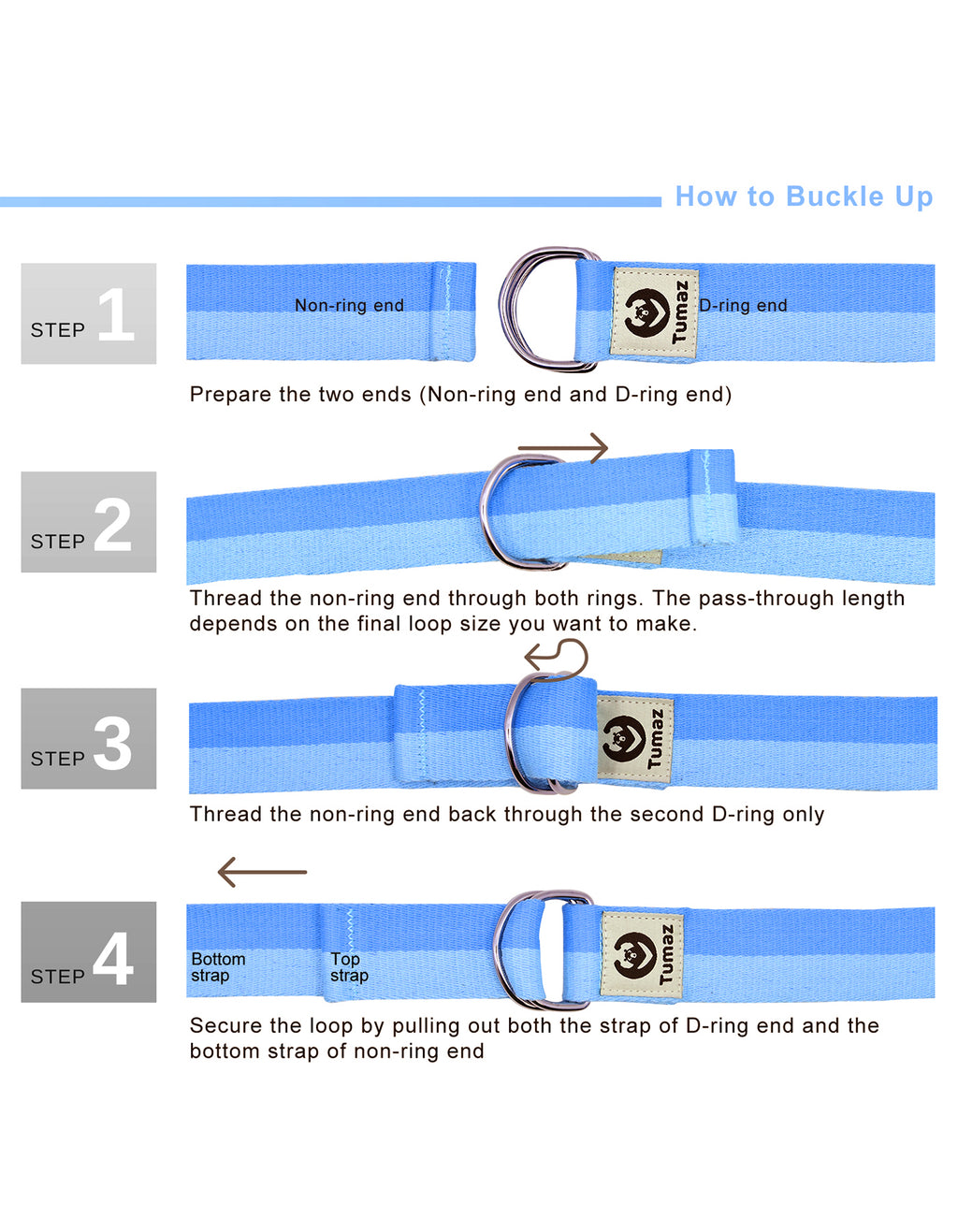 How to Buckle Up

STEP 1

Non-ring end

Tumaz

D-ring end

Prepare the two ends (Non-ring end and D-ring end)

STEP 2

Thread the non-ring end through both rings. The pass-through length depends on the final loop size you want to make.

STEP 3

Tumaz

Thread the non-ring end back through the second D-ring only

STEP 4

Bottom strap

Top strap

Tumaz

Secure the loop by pulling out both the strap of D-ring end and the bottom strap of non-ring end