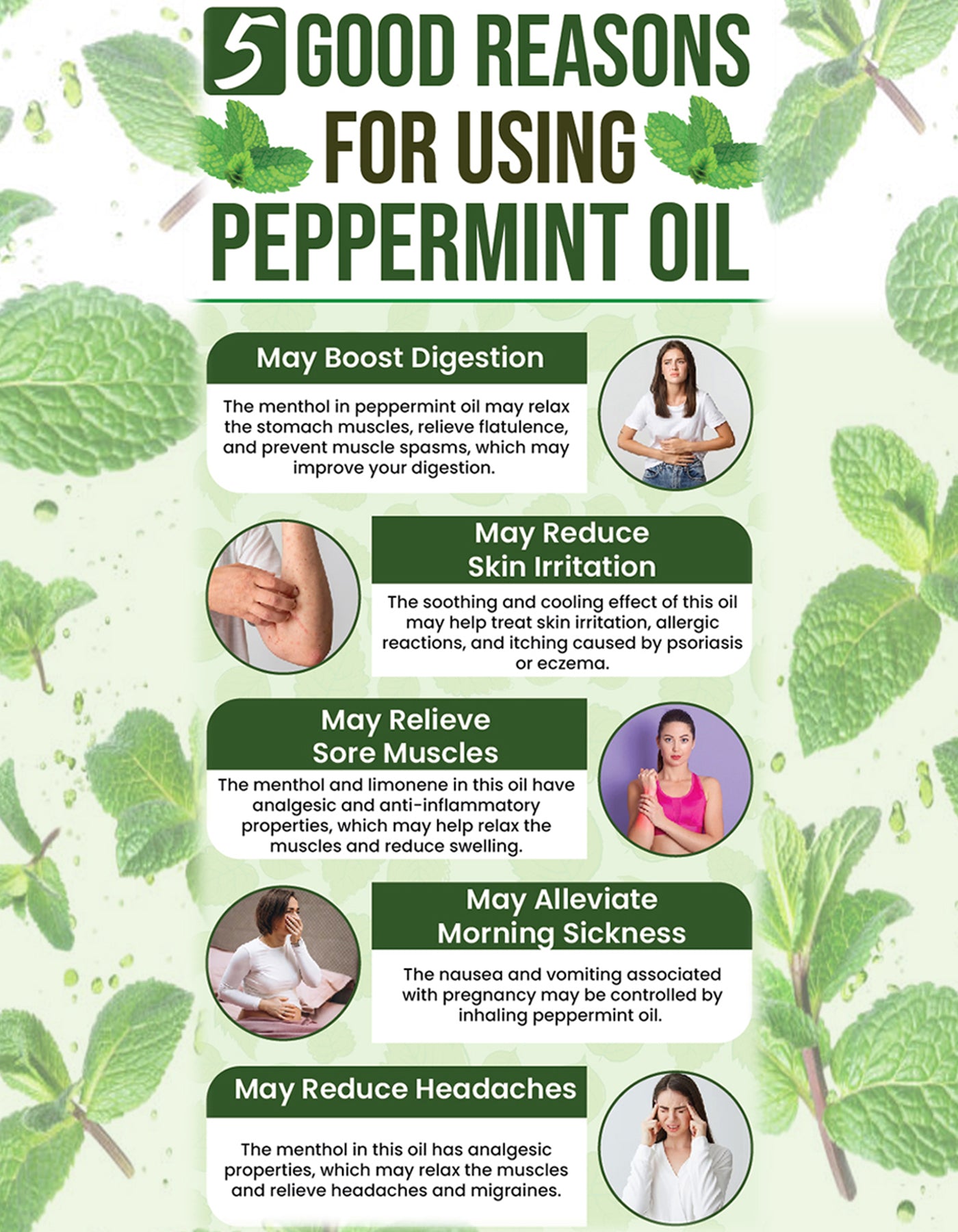 5 GOOD REASONS FOR USING PEPPERMINT OIL

May Boost Digestion

The menthol in peppermint oil may relax the stomach muscles, relieve flatulence, and prevent muscle spasms, which may improve your digestion.

May Reduce Skin Irritation

The soothing and cooling effect of this oil may help treat skin irritation, allergic reactions, and itching caused by psoriasis or eczema.

May Relieve Sore Muscles

The menthol and limonene in this oil have analgesic and anti-inflammatory properties, which may help relax the muscles and reduce swelling.

May Alleviate Morning Sickness

The nausea and vomiting associated with pregnancy may be controlled by inhaling peppermint oil.

May Reduce Headaches

The menthol in this oil has analgesic properties, which may relax the muscles and relieve headaches and migraines.